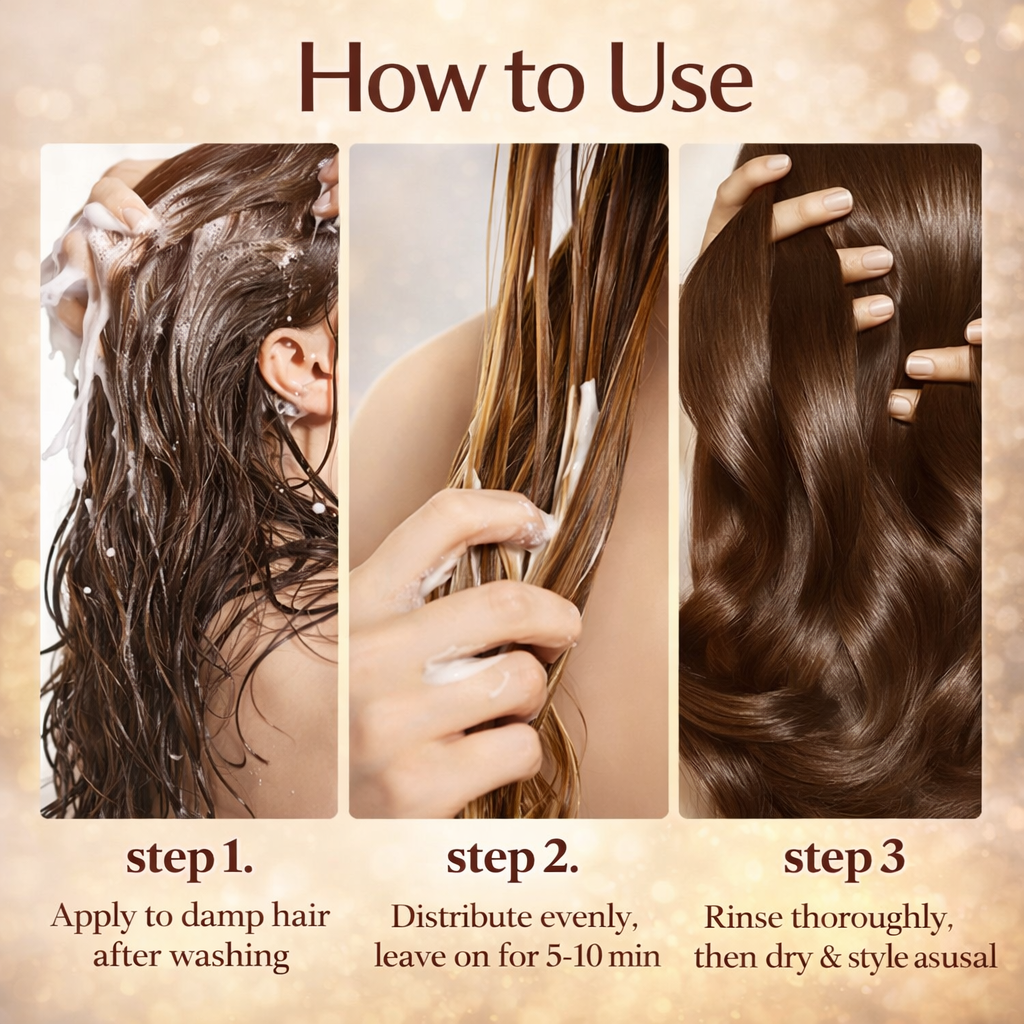 How to Use

step 1.
Apply to damp hair after washing

step 2.
Distribute evenly, leave on for 5-10 min

step 3
Rinse thoroughly, then dry & style asusal