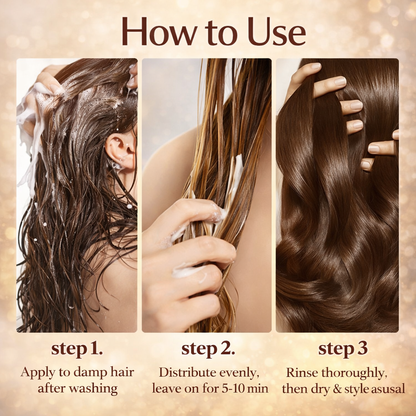 How to Use

step 1.
Apply to damp hair after washing

step 2.
Distribute evenly, leave on for 5-10 min

step 3
Rinse thoroughly, then dry & style asusal